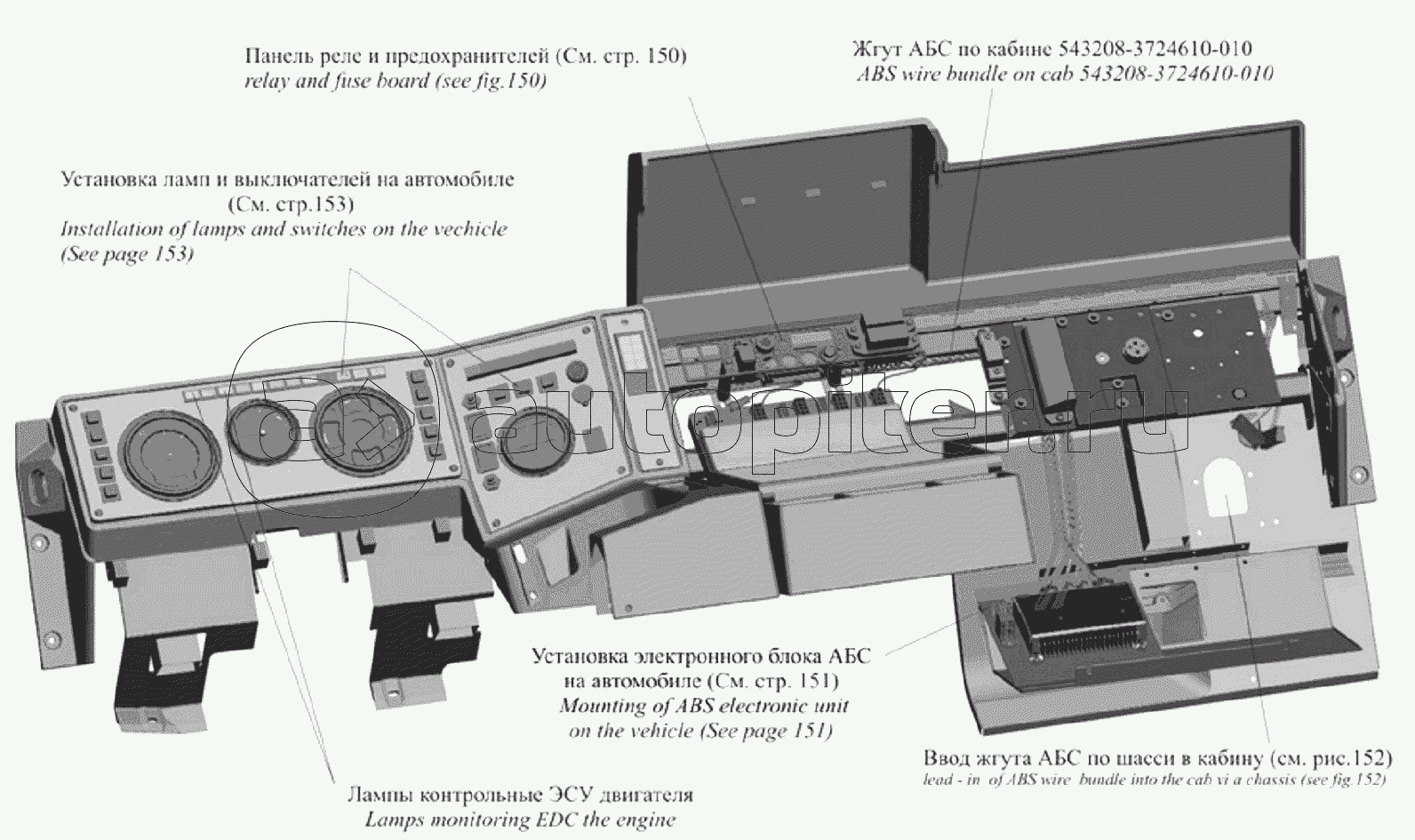 Панель реле и предохранителей (См. стр. 150)
relay and fuse board (see fig.150)

Жгут АБС по кабине 543208-3724610-010
ABS wire bundle on cab 543208-3724610-010

Установка ламп и выключателей на автомобиле (См. стр.153)
Installation of lamps and switches on the vechicle (See page 153)

autopiter.ru

Установка электронного блока АБС на автомобиле (См. стр. 151)
Mounting of ABS electronic unit on the vehicle (See page 151)

Ввод жгута АБС по шасси в кабину (см. рис.152)
lead - in of ABS wire bundle into the cab vi a chassis (see fig.152)

Лампы контрольные ЭСУ двигателя
Lamps monitoring EDC the engine